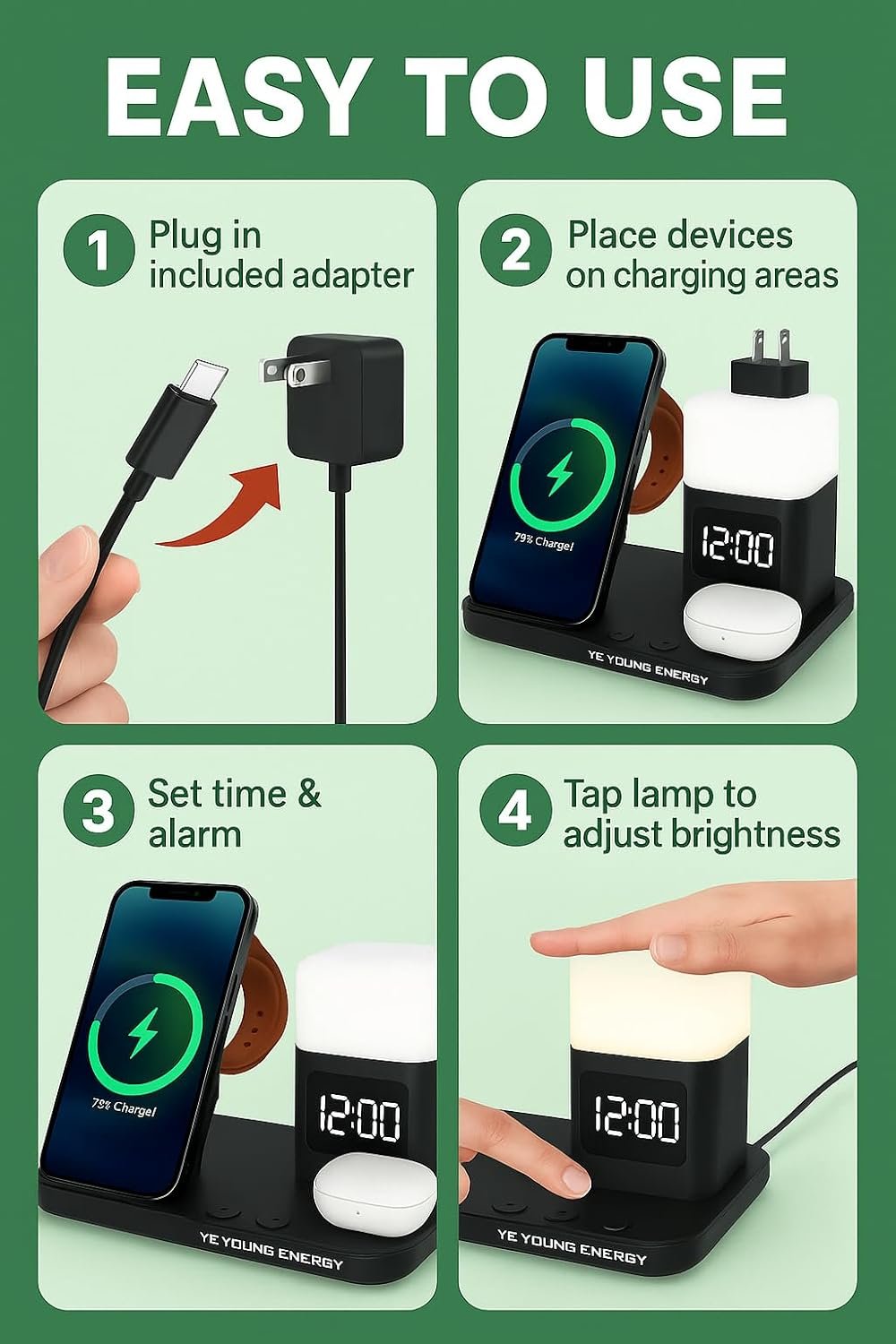 EASY TO USE

1 Plug in included adapter

2 Place devices on charging areas

79% Charge!

12:00

YE YOUNG ENERGY

3 Set time & alarm

79% Charge!

12:00

YE YOUNG ENERGY

4 Tap lamp to adjust brightness

12:00

YE YOUNG ENERGY